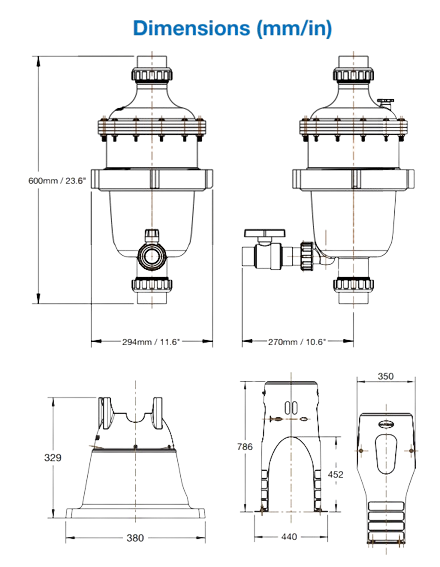 Dimensions (mm/in)

600mm / 23.6"

294mm / 11.6"

270mm / 10.6"

329

380

786

452

440

350