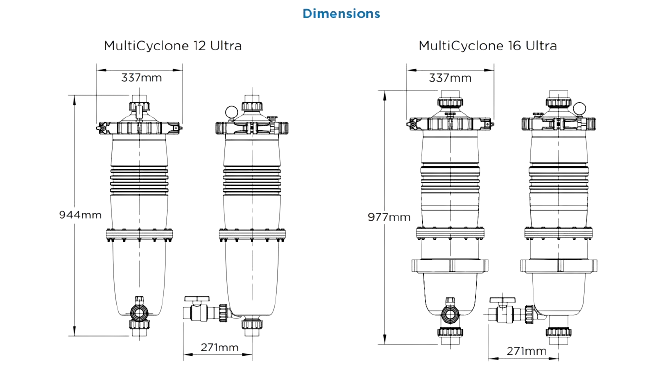 Dimensions

MultiCyclone 12 Ultra

337mm

944mm

271mm

MultiCyclone 16 Ultra

337mm

977mm

271mm