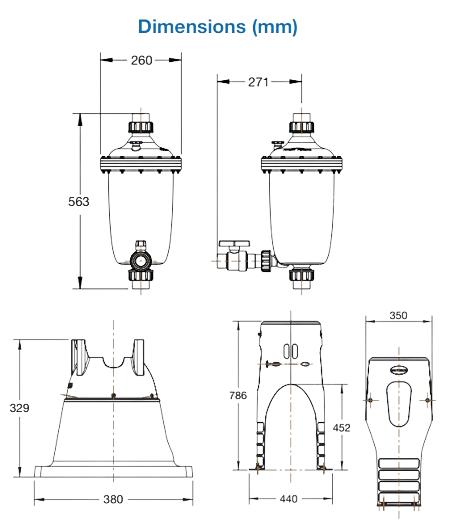 Dimensions (mm)

260

271

563

350

329

786

452

380

440